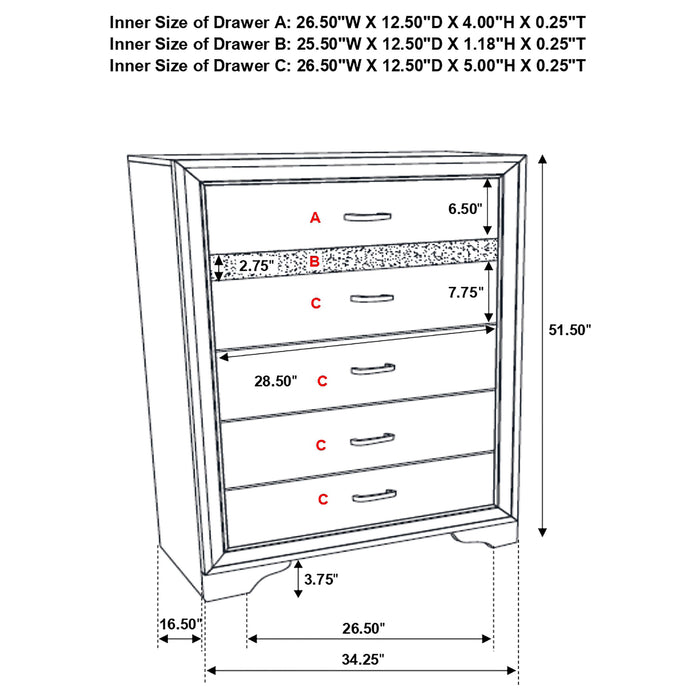 Inner Size of Drawer A: 26.50"W X 12.50"D X 4.00"H X 0.25"T
Inner Size of Drawer B: 25.50"W X 12.50"D X 1.18"H X 0.25"T
Inner Size of Drawer C: 26.50"W X 12.50"D X 5.00"H X 0.25"T

A
6.50"
2.75"
B
C
7.75"
51.50"
28.50"
C
C
C
3.75"
16.50"
26.50"
34.25"